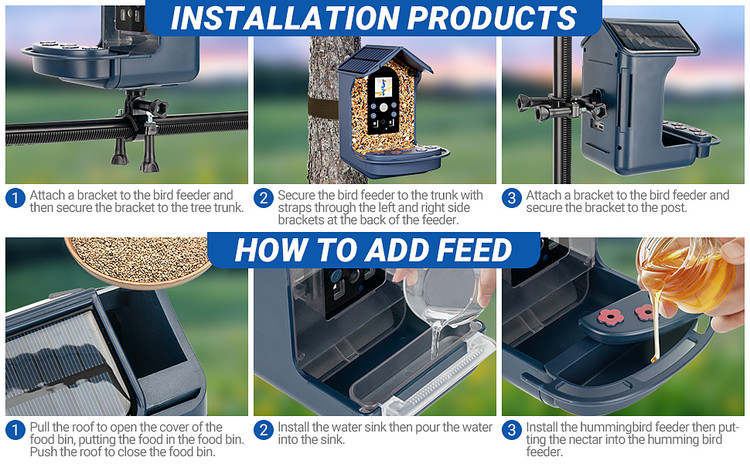 INSTALLATION PRODUCTS

1 Attach a bracket to the bird feeder and then secure the bracket to the tree trunk.

2 Secure the bird feeder to the trunk with straps through the left and right side brackets at the back of the feeder.

3 Attach a bracket to the bird feeder and secure the bracket to the post.

HOW TO ADD FEED

1 Pull the roof to open the cover of the food bin, putting the food in the food bin. Push the roof to close the food bin.

2 Install the water sink then pour the water into the sink.

3 Install the hummingbird feeder then putting the nectar into the humming bird feeder.