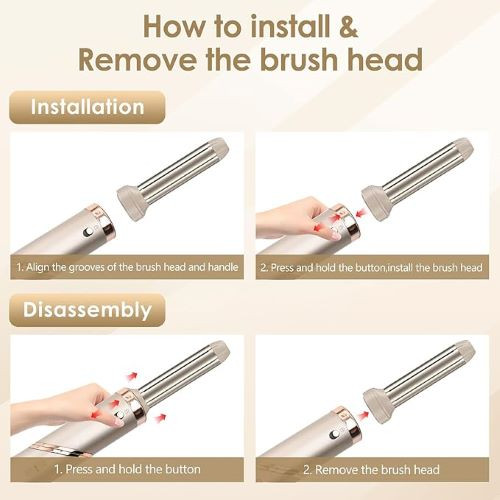 How to install &
Remove the brush head

Installation

1. Align the grooves of the brush head and handle

2. Press and hold the button,install the brush head

Disassembly

1. Press and hold the button

2. Remove the brush head