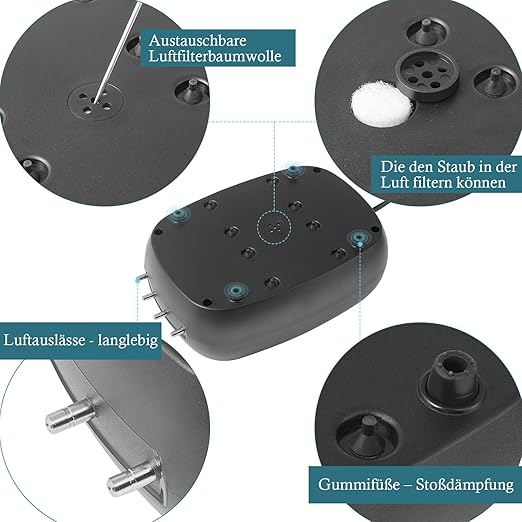 Austauschbare Luftfilterbaumwolle

Die den Staub in der Luft filtern können

Luftauslässe - langlebig

Gummifüße – Stoßdämpfung